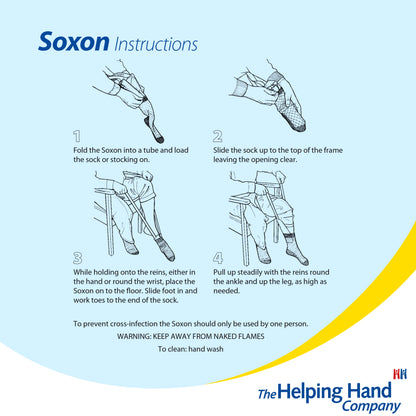 Soxon Instructions

1
Fold the Soxon into a tube and load the sock or stocking on.

2
Slide the sock up to the top of the frame leaving the opening clear.

3
While holding onto the reins, either in the hand or round the wrist, place the Soxon on to the floor. Slide foot in and work toes to the end of the sock.

4
Pull up steadily with the reins round the ankle and up the leg, as high as needed.

To prevent cross-infection the Soxon should only be used by one person.

WARNING: KEEP AWAY FROM NAKED FLAMES

To clean: hand wash

The Helping Hand Company